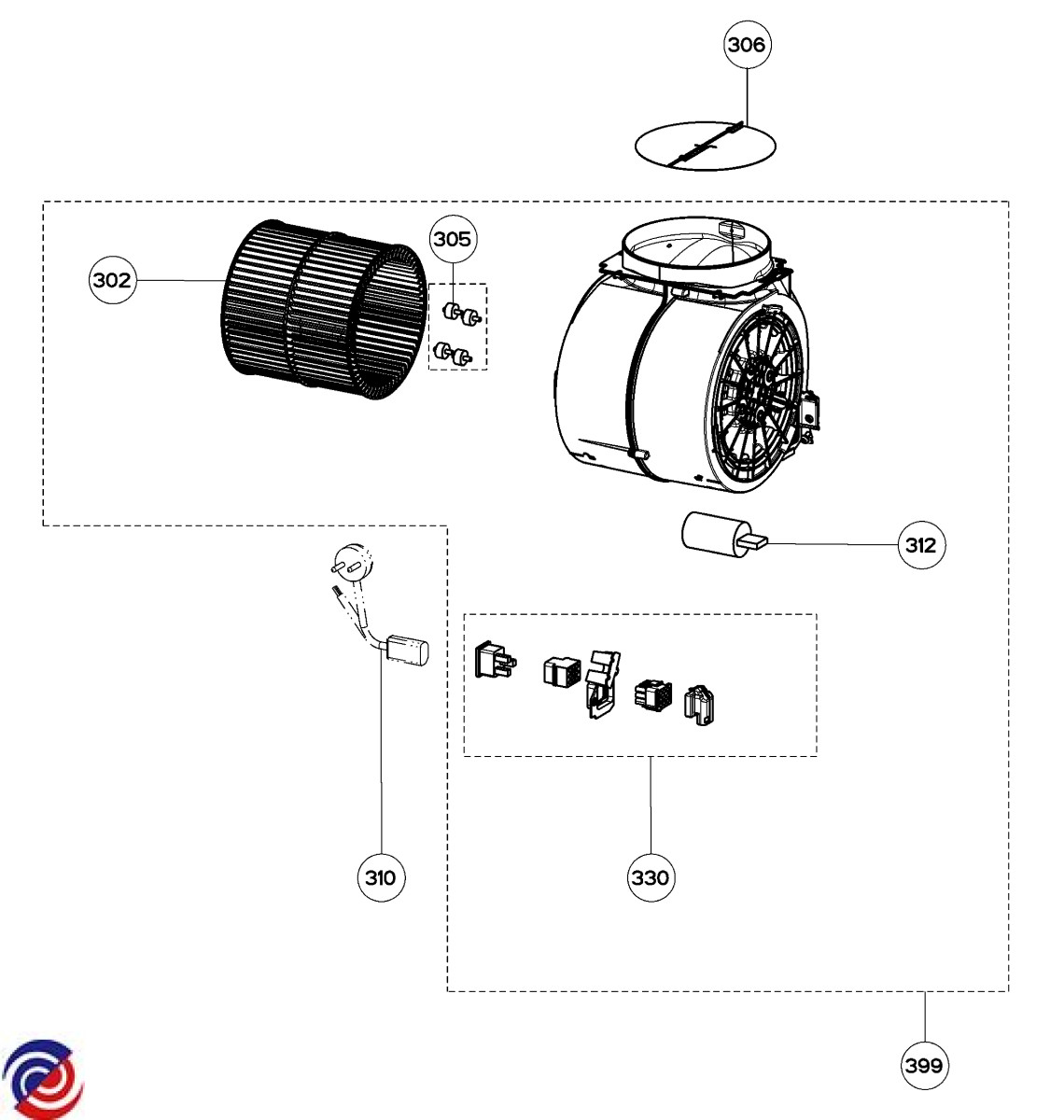 306

302

305

312

310

330

399